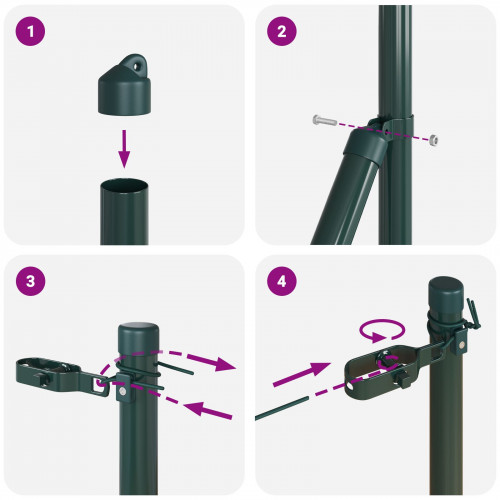 1

2

3

4